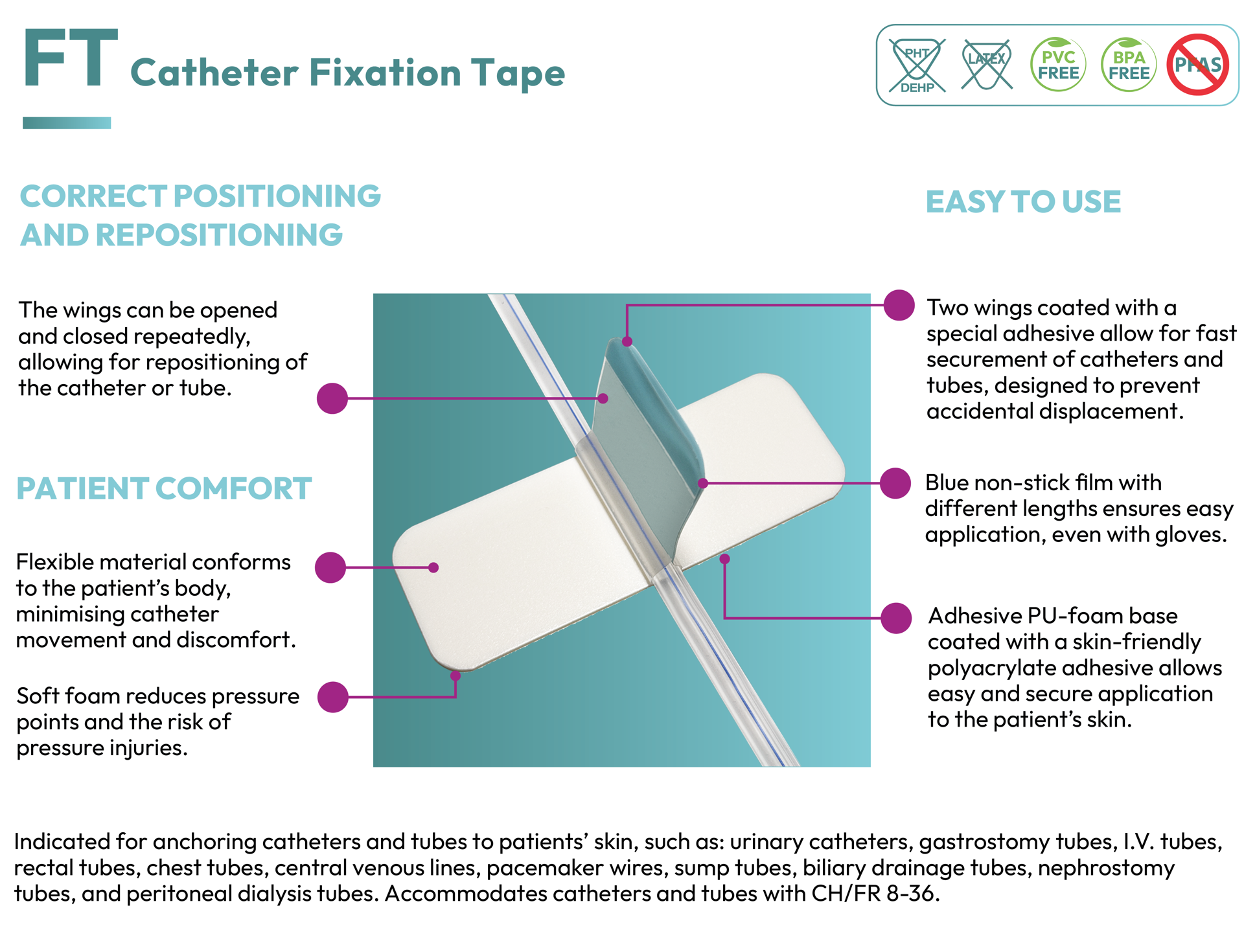 FT Catheter Fixation Tape

PHT DEHP LATEX PVC FREE BPA FREE PFAS

CORRECT POSITIONING AND REPOSITIONING

The wings can be opened and closed repeatedly, allowing for repositioning of the catheter or tube.

PATIENT COMFORT

Flexible material conforms to the patient's body, minimising catheter movement and discomfort.

Soft foam reduces pressure points and the risk of pressure injuries.

EASY TO USE

Two wings coated with a special adhesive allow for fast securement of catheters and tubes, designed to prevent accidental displacement.

Blue non-stick film with different lengths ensures easy application, even with gloves.

Adhesive PU-foam base coated with a skin-friendly polyacrylate adhesive allows easy and secure application to the patient's skin.

Indicated for anchoring catheters and tubes to patients' skin, such as: urinary catheters, gastrostomy tubes, I.V. tubes, rectal tubes, chest tubes, central venous lines, pacemaker wires, sump tubes, biliary drainage tubes, nephrostomy tubes, and peritoneal dialysis tubes. Accommodates catheters and tubes with CH/FR 8-36.